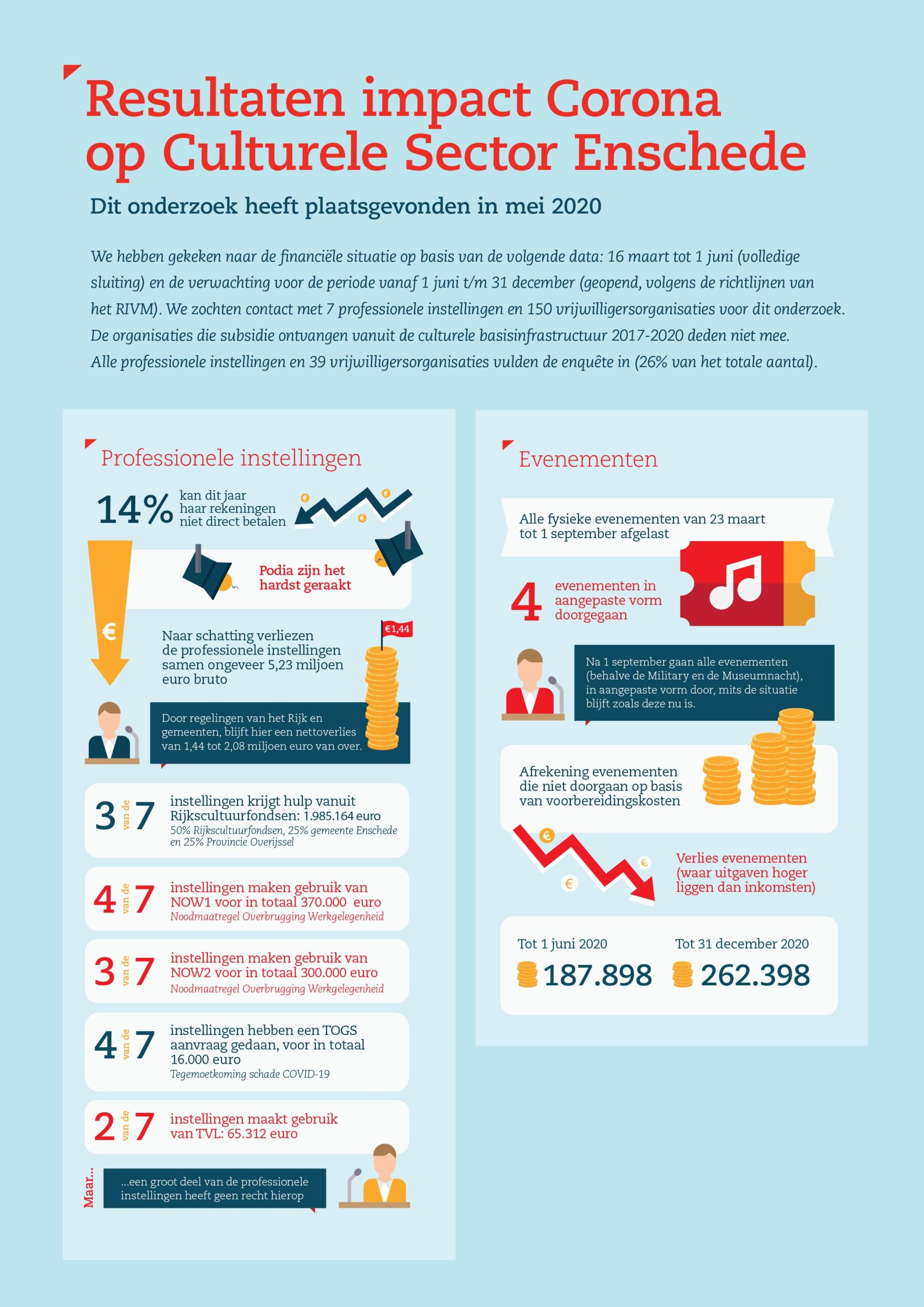 Resultaten impact Corona op Culturele Sector Enschede

Dit onderzoek heeft plaatsgevonden in mei 2020

We hebben gekeken naar de financiële situatie op basis van de volgende data: 16 maart tot 1 juni (volledige sluiting) en de verwachting voor de periode vanaf 1 juni t/m 31 december (geopend, volgens de richtlijnen van het RIVM). We zochten contact met 7 professionele instellingen en 150 vrijwilligersorganisaties voor dit onderzoek. De organisaties die subsidie ontvangen vanuit de culturele basisinfrastructuur 2017-2020 deden niet mee. Alle professionele instellingen en 39 vrijwilligersorganisaties vulden de enquête in (26% van het totale aantal).

Professionele instellingen

14% kan dit jaar haar rekeningen niet direct betalen

Podia zijn het hardst geraakt

€

Naar schatting verliezen de professionele instellingen samen ongeveer 5,23 miljoen euro bruto

€1,44

Door regelingen van het Rijk en gemeenten, blijft hier een nettoverlies van 1,44 tot 2,08 miljoen euro van over.

3 van de 7 instellingen krijgt hulp vanuit Rijkscultuurfondsen: 1.985.164 euro
50% Rijkscultuurfondsen, 25% gemeente Enschede en 25% Provincie Overijssel

4 van de 7 instellingen maken gebruik van NOW1 voor in totaal 370.000 euro
Noodmaatregel Overbrugging Werkgelegenheid

3 van de 7 instellingen maken gebruik van NOW2 voor in totaal 300.000 euro
Noodmaatregel Overbrugging Werkgelegenheid

4 van de 7 instellingen hebben een TOGS aanvraag gedaan, voor in totaal 16.000 euro
Tegemoetkoming schade COVID-19

2 van de 7 instellingen maakt gebruik van TVL: 65.312 euro

Maar...

...een groot deel van de professionele instellingen heeft geen recht hierop

Evenementen

Alle fysieke evenementen van 23 maart tot 1 september afgelast

4 evenementen in aangepaste vorm doorgegaan

Na 1 september gaan alle evenementen (behalve de Military en de Museumnacht), in aangepaste vorm door, mits de situatie blijft zoals deze nu is.

Afrekening evenementen die niet doorgaan op basis van voorbereidingskosten

Verlies evenementen (waar uitgaven hoger liggen dan inkomsten)

Tot 1 juni 2020
187.898

Tot 31 december 2020
262.398